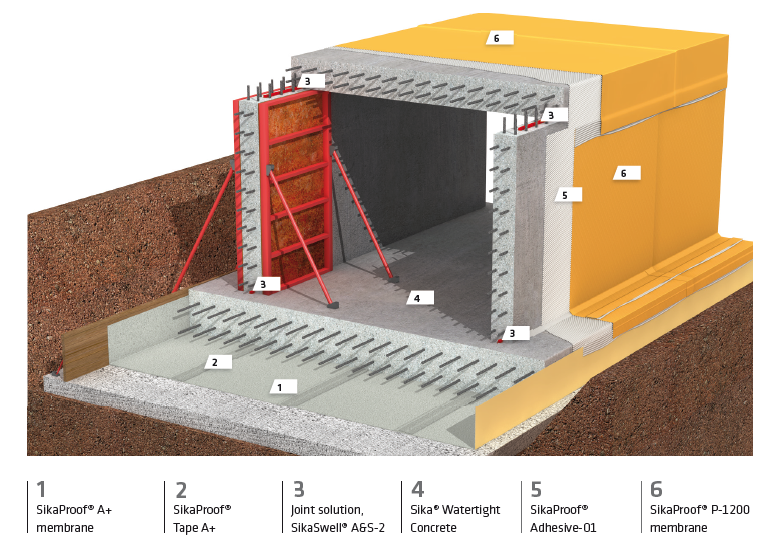 6

3

3

6

5

3

4

3

2

1

1
SikaProof® A+ membrane

2
SikaProof® Tape A+

3
Joint solution, SikaSwell® A&S-2

4
Sika® Watertight Concrete

5
SikaProof® Adhesive-01

6
SikaProof® P-1200 membrane