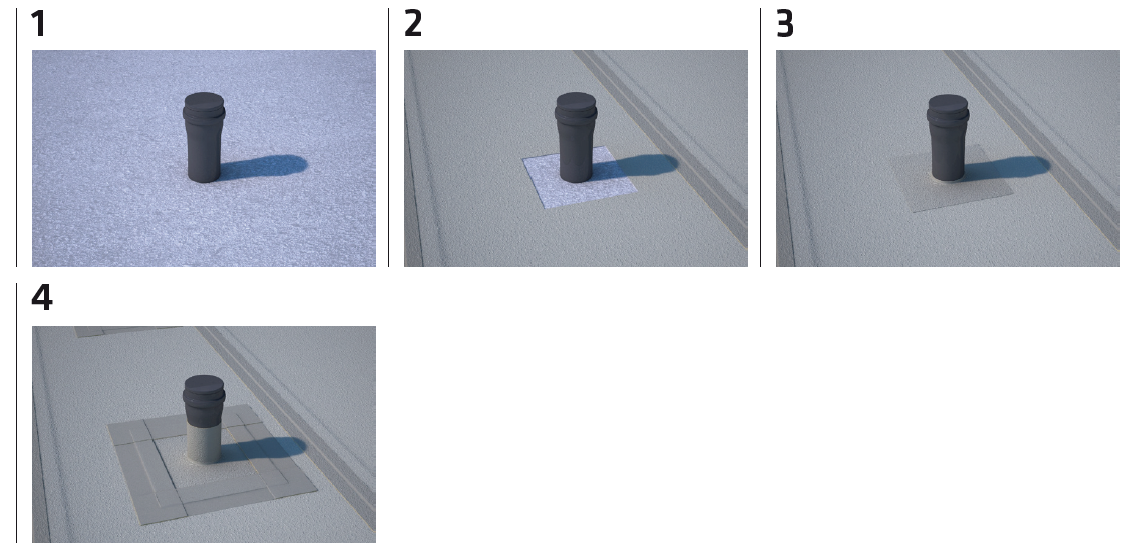 1

2

3

4